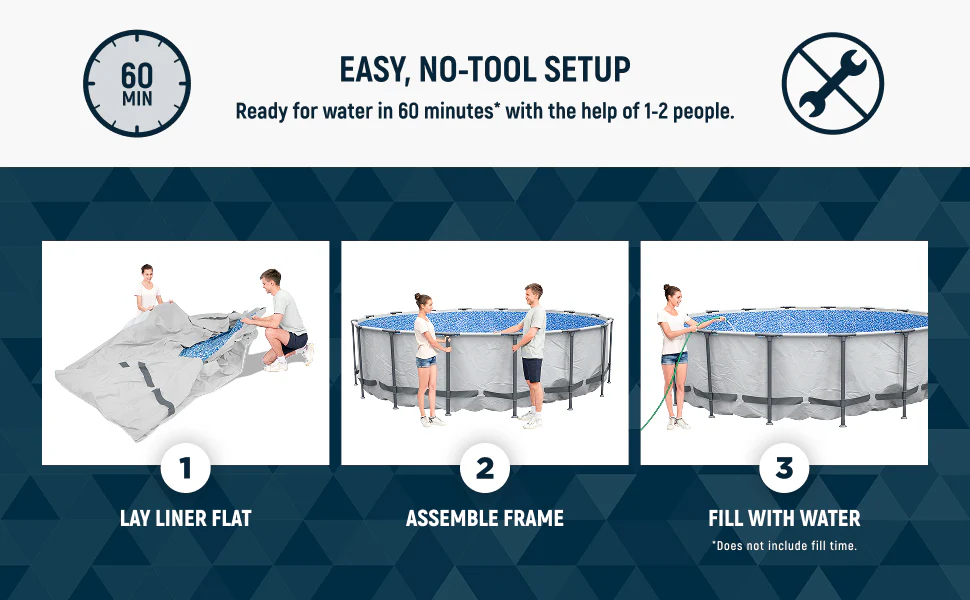 60 MIN

EASY, NO-TOOL SETUP

Ready for water in 60 minutes* with the help of 1-2 people.

1

LAY LINER FLAT

2

ASSEMBLE FRAME

3

FILL WITH WATER

*Does not include fill time.